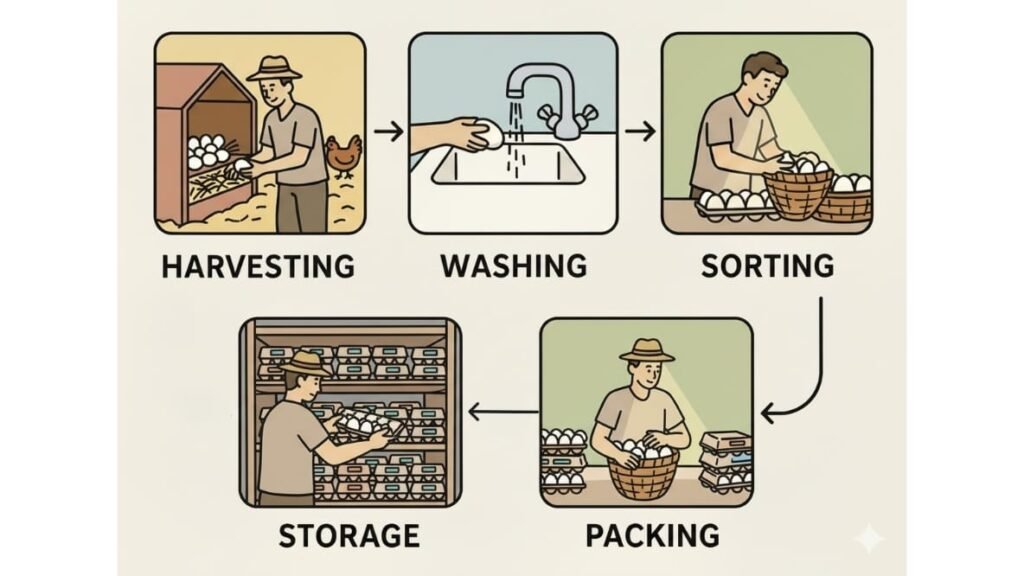 HARVESTING

WASHING

SORTING

PACKING

STORAGE